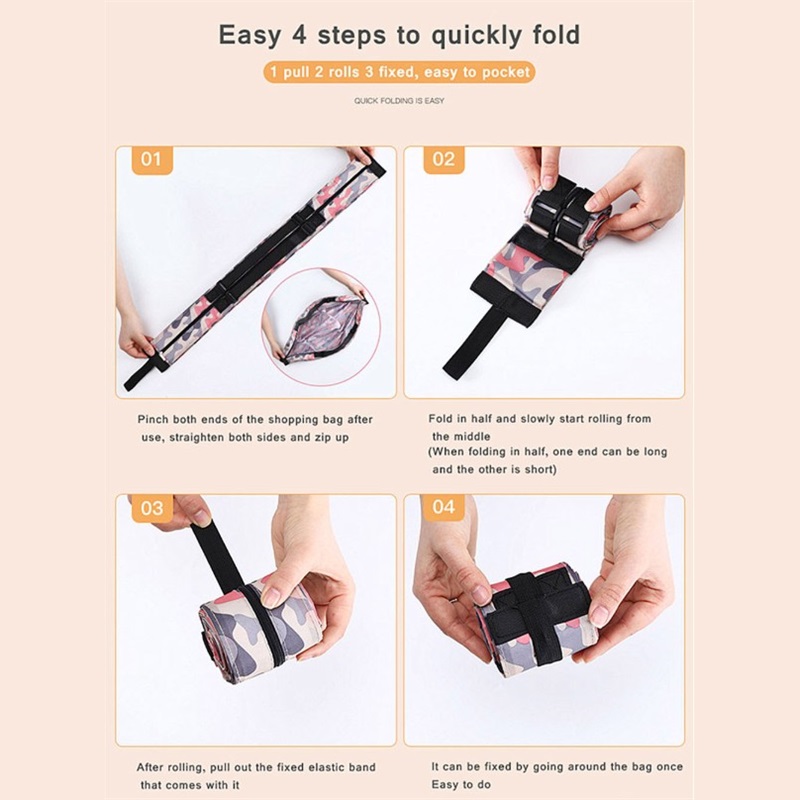 Easy 4 steps to quickly fold

1 pull 2 rolls 3 fixed, easy to pocket

QUICK FOLDING IS EASY

01

Pinch both ends of the shopping bag after use, straighten both sides and zip up

02

Fold in half and slowly start rolling from the middle
(When folding in half, one end can be long and the other is short)

03

After rolling, pull out the fixed elastic band that comes with it

04

It can be fixed by going around the bag once
Easy to do